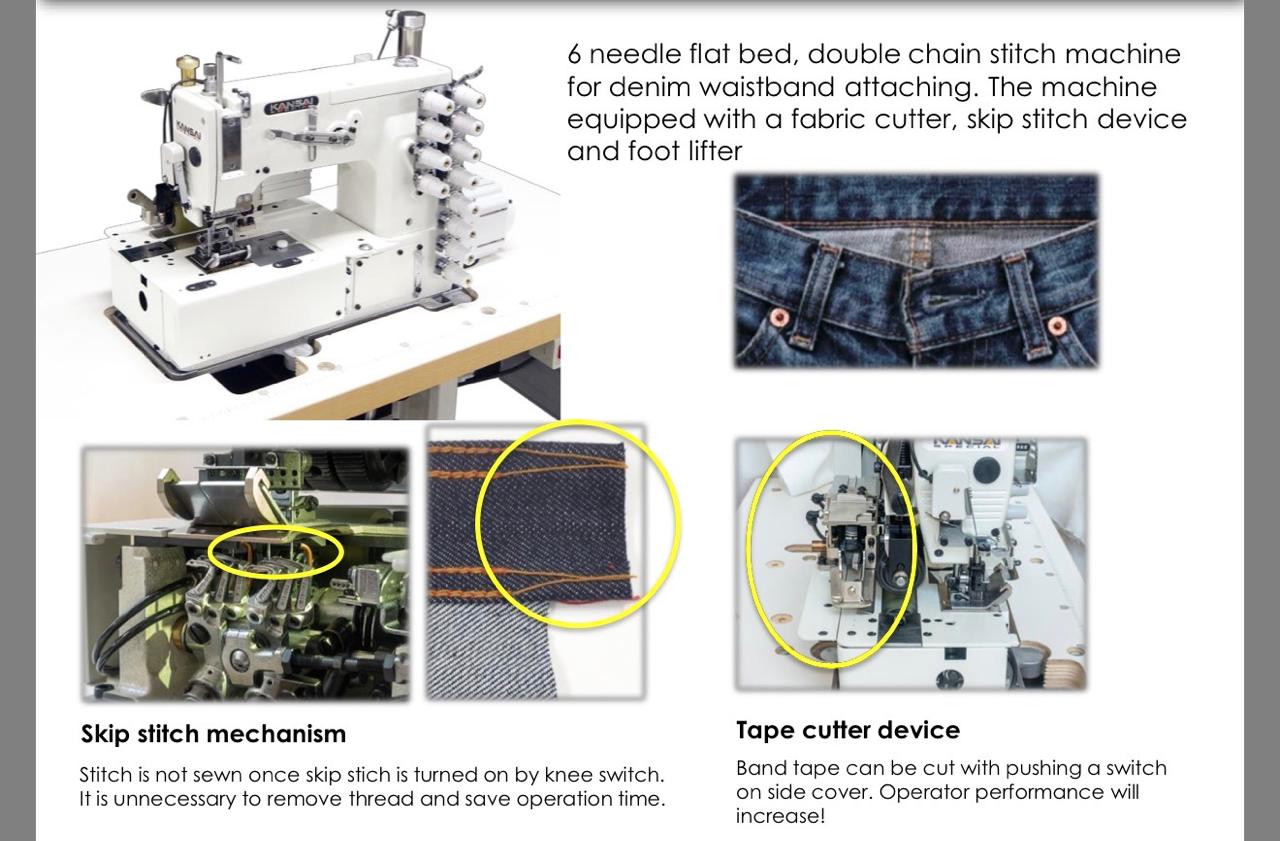 KANSAI

KANSAI

6 needle flat bed, double chain stitch machine for denim waistband attaching. The machine equipped with a fabric cutter, skip stitch device and foot lifter

KANSAI

Skip stitch mechanism

Stitch is not sewn once skip stich is turned on by knee switch. It is unnecessary to remove thread and save operation time.

Tape cutter device

Band tape can be cut with pushing a switch on side cover. Operator performance will increase!